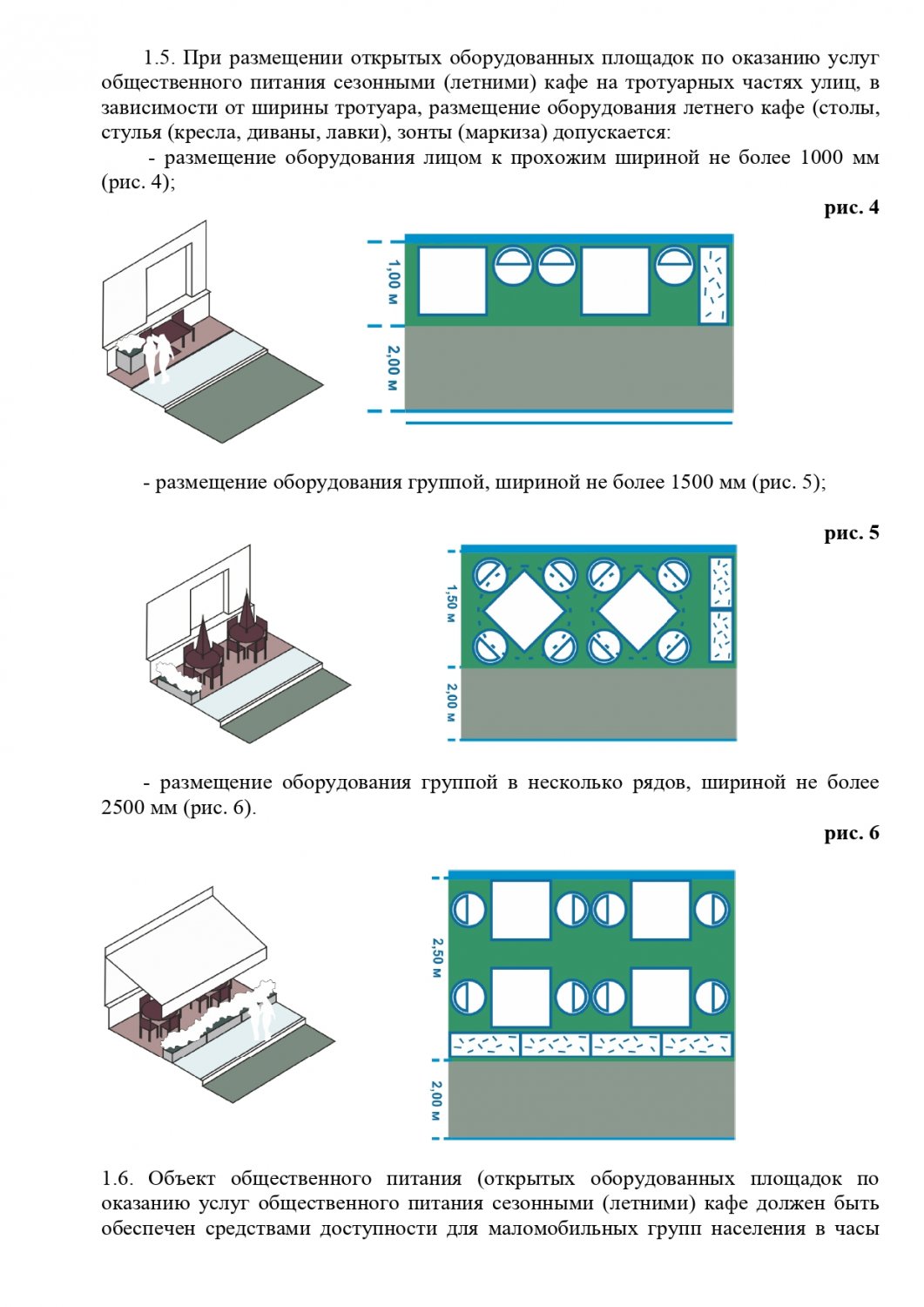 1.5. При размещении открытых оборудованных площадок по оказанию услуг общественного питания сезонными (летними) кафе на тротуарных частях улиц, в зависимости от ширины тротуара, размещение оборудования летнего кафе (столы, стулья (кресла, диваны, лавки), зонты (маркиза) допускается:

- размещение оборудования лицом к прохожим шириной не более 1000 мм (рис. 4);

рис. 4

1,00 м

2,00 м

- размещение оборудования группой, шириной не более 1500 мм (рис. 5);

рис. 5

1,50 м

2,00 м

- размещение оборудования группой в несколько рядов, шириной не более 2500 мм (рис. 6).

рис. 6

2,50 м

2,00 м

1.6. Объект общественного питания (открытых оборудованных площадок по оказанию услуг общественного питания сезонными (летними) кафе должен быть обеспечен средствами доступности для маломобильных групп населения в часы